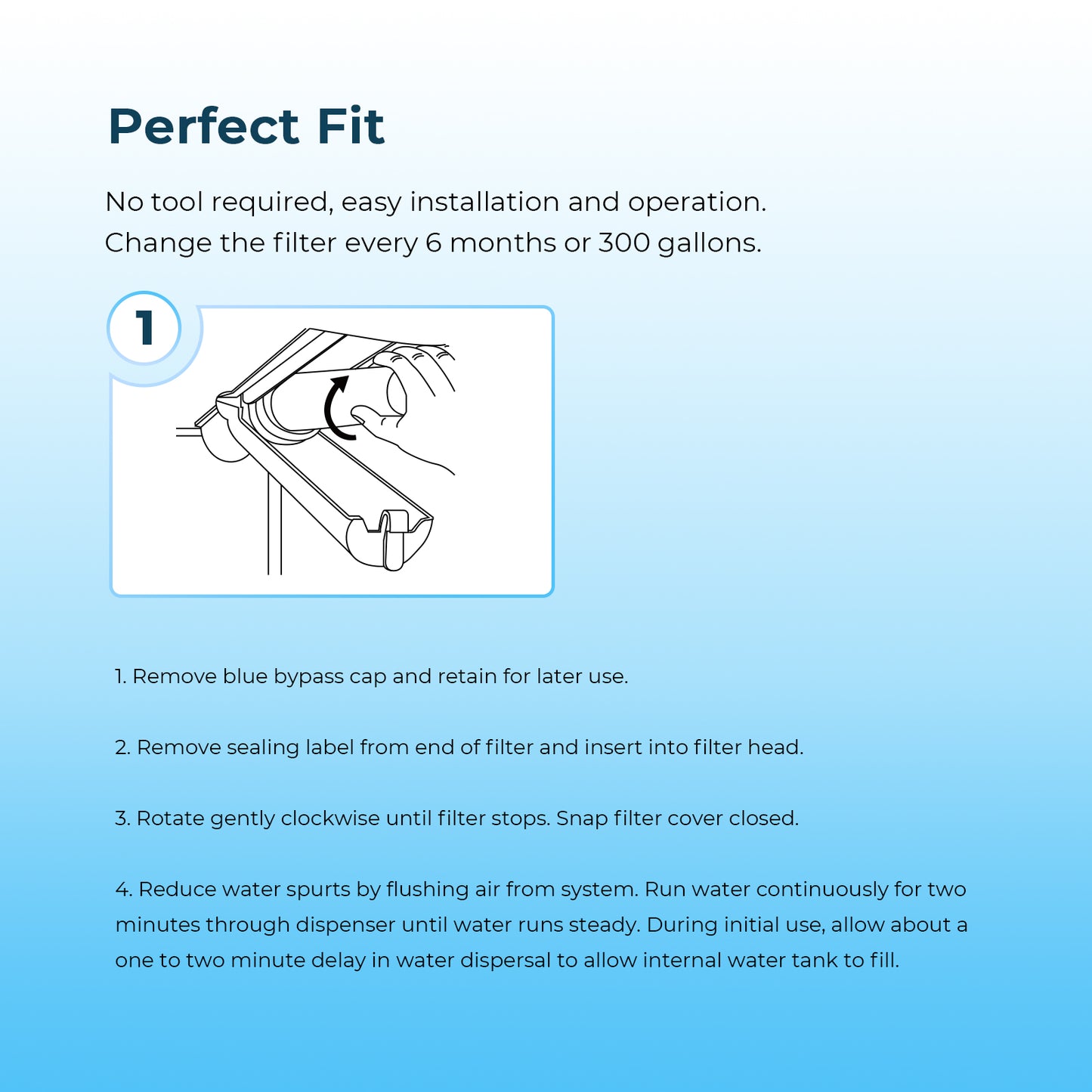 Perfect Fit

No tool required, easy installation and operation.
Change the filter every 6 months or 300 gallons.

1

1. Remove blue bypass cap and retain for later use.

2. Remove sealing label from end of filter and insert into filter head.

3. Rotate gently clockwise until filter stops. Snap filter cover closed.

4. Reduce water spurts by flushing air from system. Run water continuously for two minutes through dispenser until water runs steady. During initial use, allow about a one to two minute delay in water dispersal to allow internal water tank to fill.